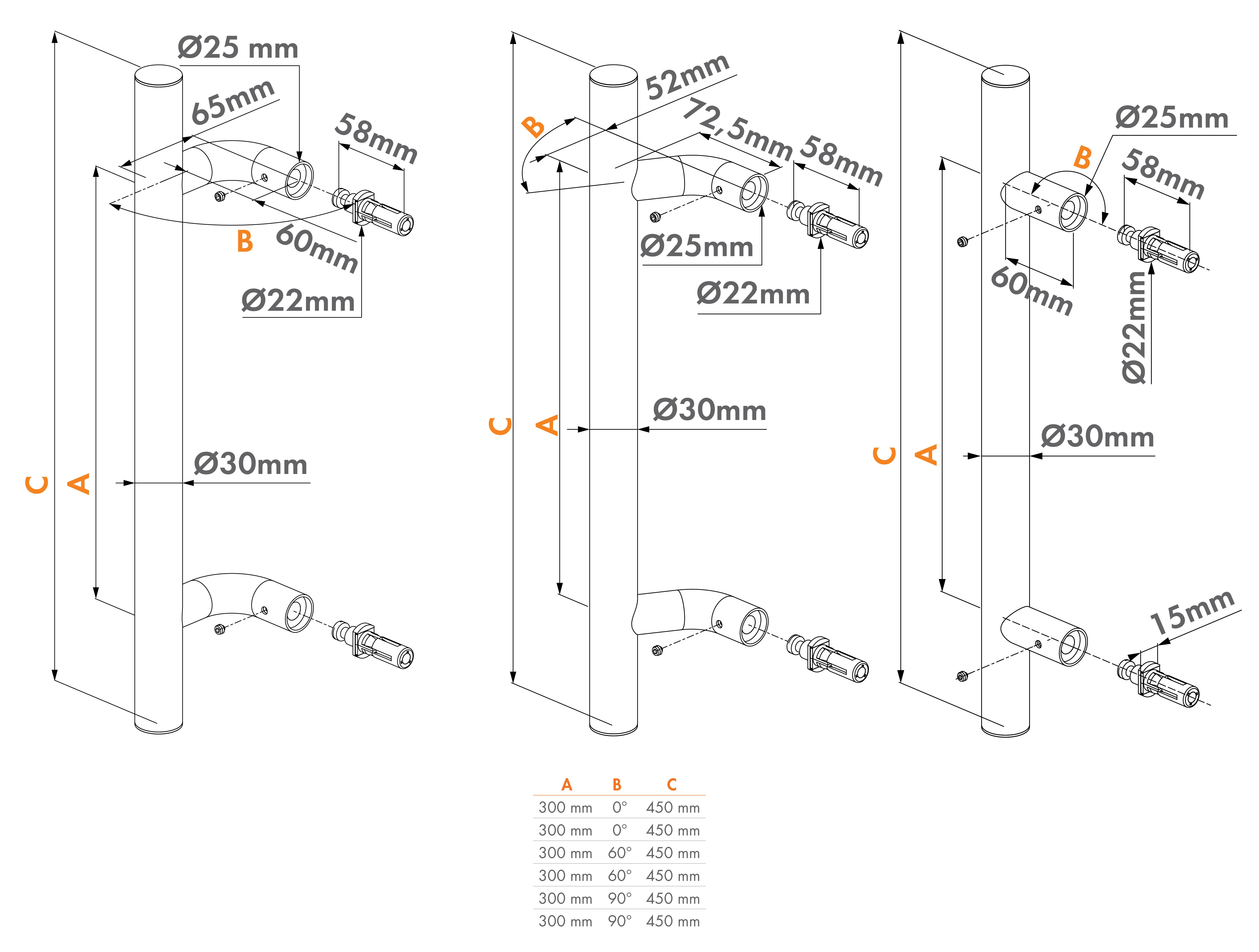 Ø25 mm
65mm
58mm
B
60mm
Ø22mm
C
A
Ø30mm

52mm
B
72,5mm
58mm
Ø25mm
Ø22mm
C
A
Ø30mm

Ø25mm
B
58mm
60mm
Ø22mm
C
A
Ø30mm
15mm

| A | B | C |
|---|---|---|
| 300 mm | 0° | 450 mm |
| 300 mm | 0° | 450 mm |
| 300 mm | 60° | 450 mm |
| 300 mm | 60° | 450 mm |
| 300 mm | 90° | 450 mm |
| 300 mm | 90° | 450 mm |